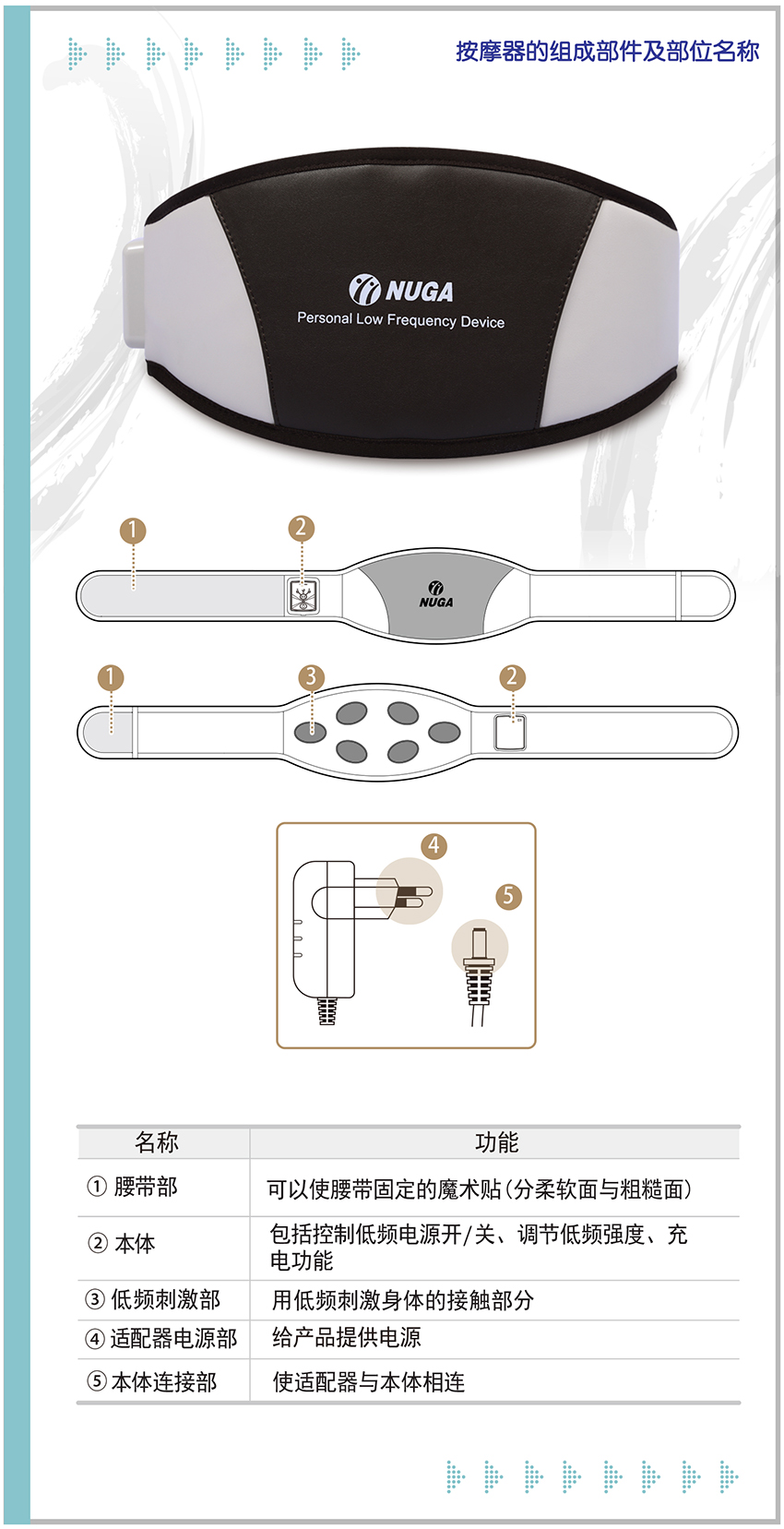 按摩器的组成部件及部位名称

NUGA
Personal Low Frequency Device

1
2
NUGA

1
3
2

4
5

| 名称 | 功能 |
|---|---|
| ① 腰带部 | 可以使腰带固定的魔术贴(分柔软面与粗糙面) |
| ② 本体 | 包括控制低频电源开/关、调节低频强度、充电功能 |
| ③ 低频刺激部 | 用低频刺激身体的接触部分 |
| ④ 适配器电源部 | 给产品提供电源 |
| ⑤ 本体连接部 | 使适配器与本体相连 |